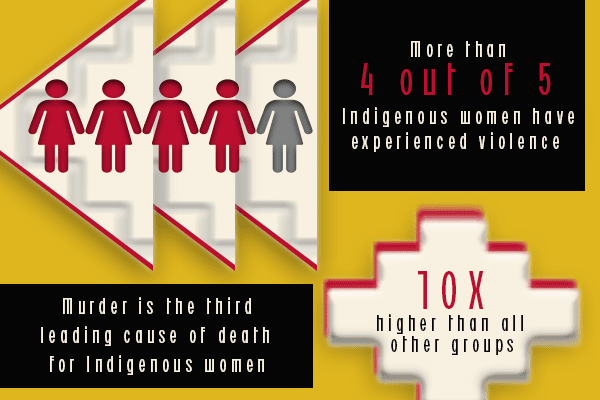 More than
4 out of 5
Indigenous women have experienced violence

Murder is the third leading cause of death for Indigenous women

10X
higher than all other groups